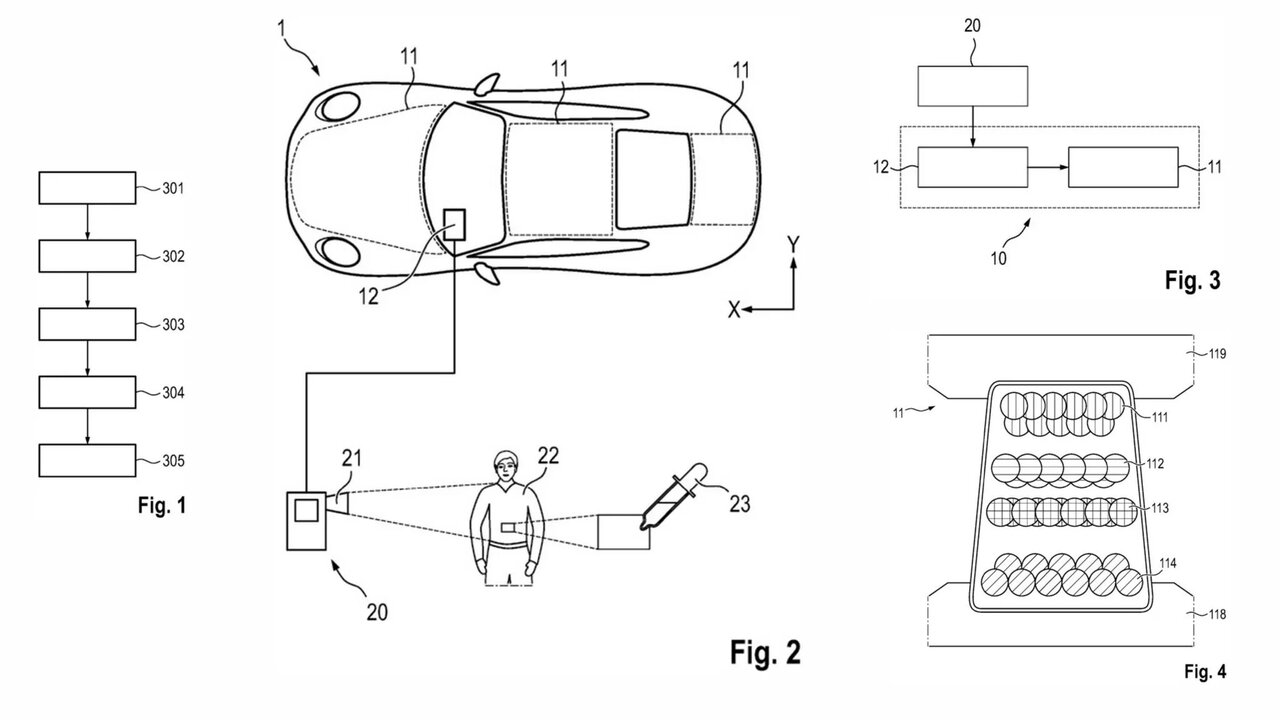 301
302
303
304
305
Fig. 1

1
11
11
11
12
Y
X
21
22
23
20
Fig. 2

20
12
11
10
Fig. 3

119
11
111
112
113
114
118
Fig. 4