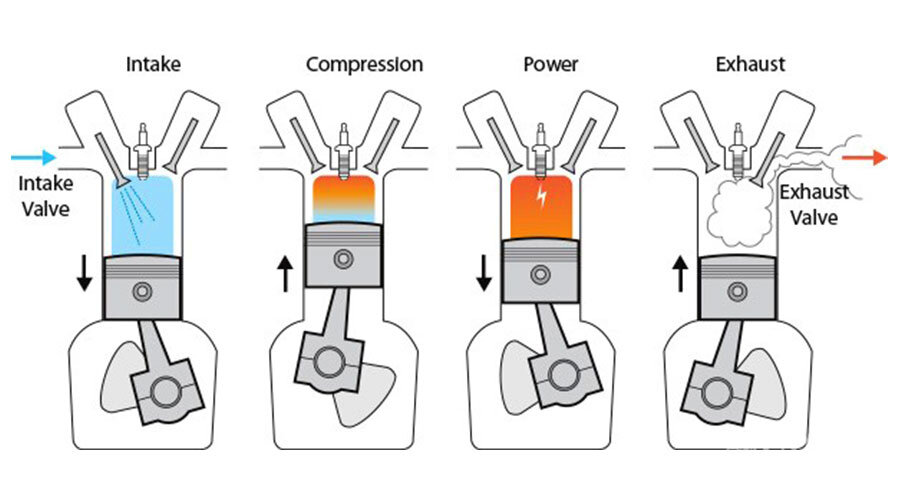 Intake

Compression

Power

Exhaust

Intake Valve

Exhaust Valve