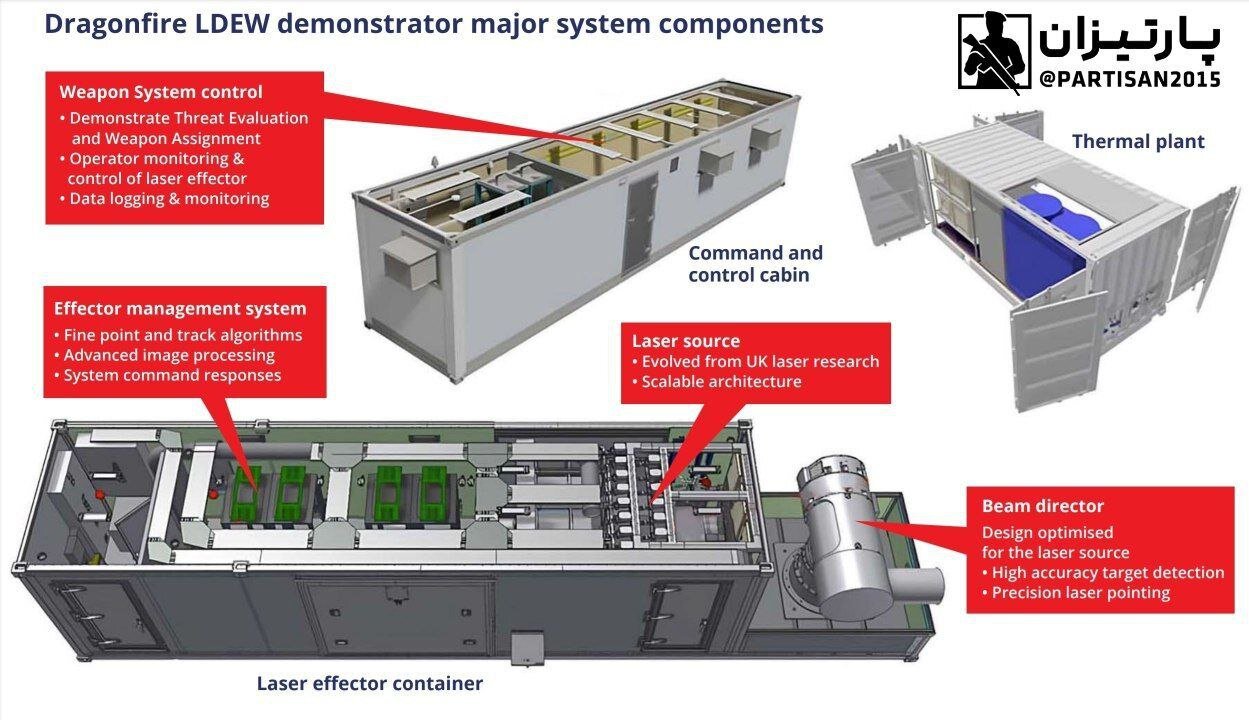 Dragonfire LDEW demonstrator major system components

پارتیزان
@PARTISAN2015

Weapon System control
• Demonstrate Threat Evaluation and Weapon Assignment
• Operator monitoring & control of laser effector
• Data logging & monitoring

Thermal plant

Command and control cabin

Effector management system
• Fine point and track algorithms
• Advanced image processing
• System command responses

Laser source
• Evolved from UK laser research
• Scalable architecture

Beam director
Design optimised for the laser source
• High accuracy target detection
• Precision laser pointing

Laser effector container