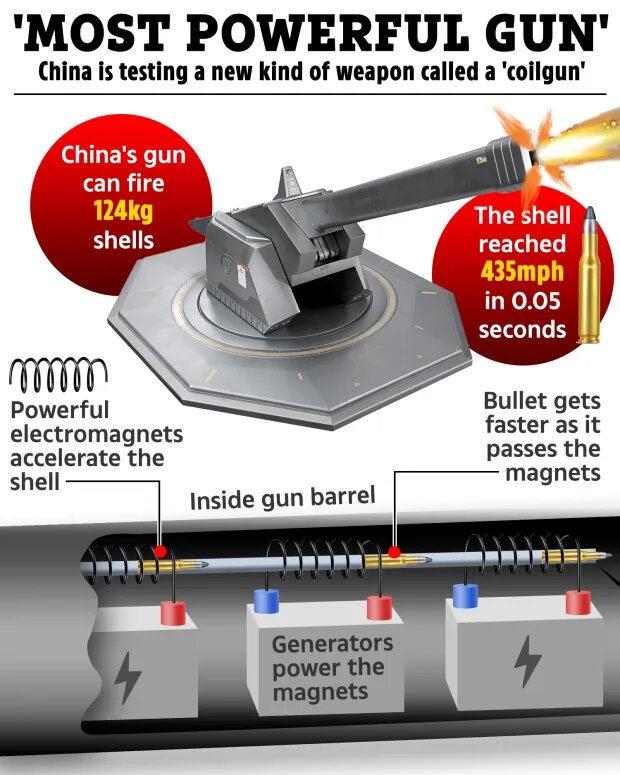 'MOST POWERFUL GUN'
China is testing a new kind of weapon called a 'coilgun'

China's gun can fire 124kg shells

The shell reached 435mph in 0.05 seconds

Powerful electromagnets accelerate the shell

Bullet gets faster as it passes the magnets

Inside gun barrel

Generators power the magnets